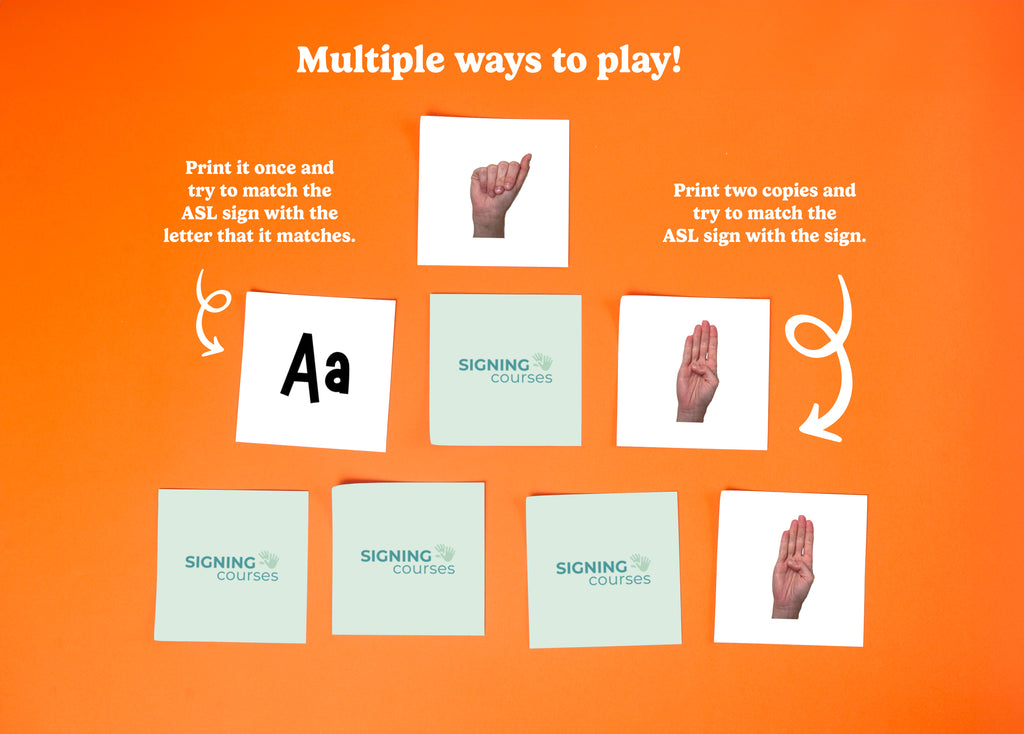 Multiple ways to play!

Print it once and try to match the ASL sign with the letter that it matches.

Print two copies and try to match the ASL sign with the sign.

Aa

SIGNING courses

SIGNING courses

SIGNING courses

SIGNING courses